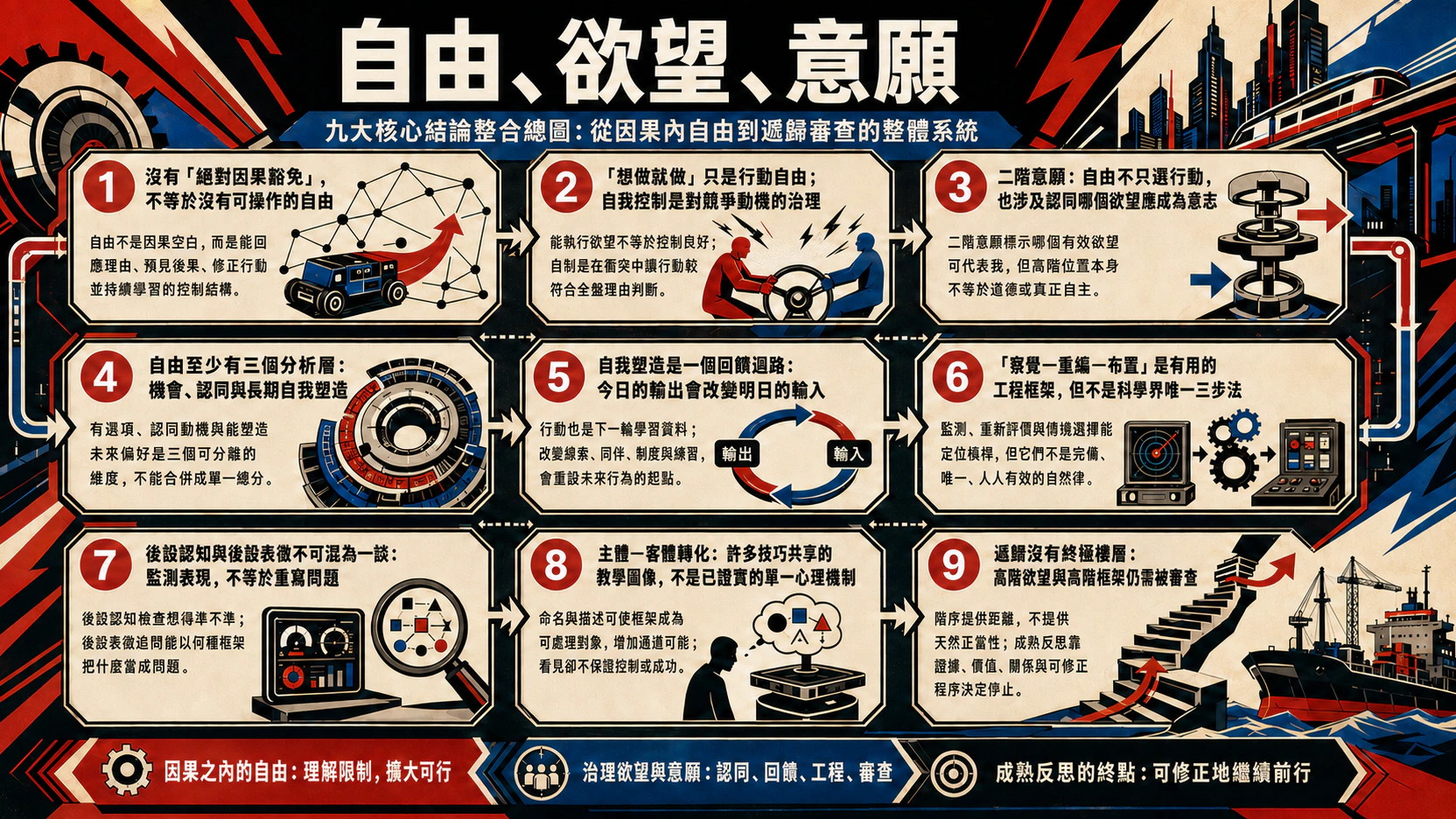 自由、欲望、意願

九大核心結論整合總圖：從因果內自由到遞歸審查的整體系統

1 沒有「絕對因果豁免」，不等於沒有可操作的自由

自由不是因果空白，而是能回應理由、預見後果、修正行動並持續學習的控制結構。

2 「想做就做」只是行動自由；自我控制是對競爭動機的治理

能執行欲望不等於控制良好；自制是在衝突中讓行動較符合全盤理由判斷。

3 二階意願：自由不只選行動，也涉及認同哪個欲望應成為意志

二階意願標示哪個有效欲望可代表我，但高階位置本身不等於道德或真正自主。

4 自由至少有三個分析層：機會、認同與長期自我塑造

有選項、認同動機與能塑造未來偏好是三個可分離的維度，不能合併成單一總分。

5 自我塑造是一個回饋迴路：今日的輸出會改變明日的輸入

行動也是下一輪學習資料；改變線索、同伴、制度與練習，會重設未來行為的起點。

輸出

輸入

6 「察覺—重編—布置」是有用的工程框架，但不是科學界唯一三步法

監測、重新評價與情境選擇能定位槓桿，但它們不是完備、唯一、人人有效的自然律。

7 後設認知與後設表徵不可混為一談：監測表現，不等於重寫問題

後設認知檢查想得準不準；後設表徵追問能以何種框架把什麼當成問題。

8 主體—客體轉化：許多技巧共享的教學圖像，不是已證實的單一心理機制

命名與描述可使框架成為可處理對象，增加通道可能；看見卻不保證控制或成功。

9 遞歸沒有終極樓層：高階欲望與高階框架仍需被審查

階序提供距離，不提供天然正當性；成熟反思靠證據、價值、關係與可修正程序決定停止。

因果之內的自由：理解限制，擴大可行

治理欲望與意願：認同、回饋、工程、審查

成熟反思的終點：可修正地繼續前行